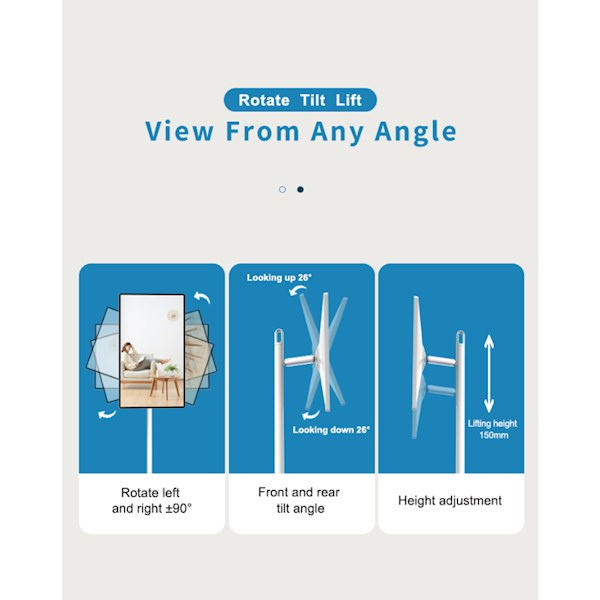 Rotate Tilt Lift

View From Any Angle

Rotate left and right ±90°

Looking up 26°

Looking down 26°

Front and rear tilt angle

Lifting height 150mm

Height adjustment