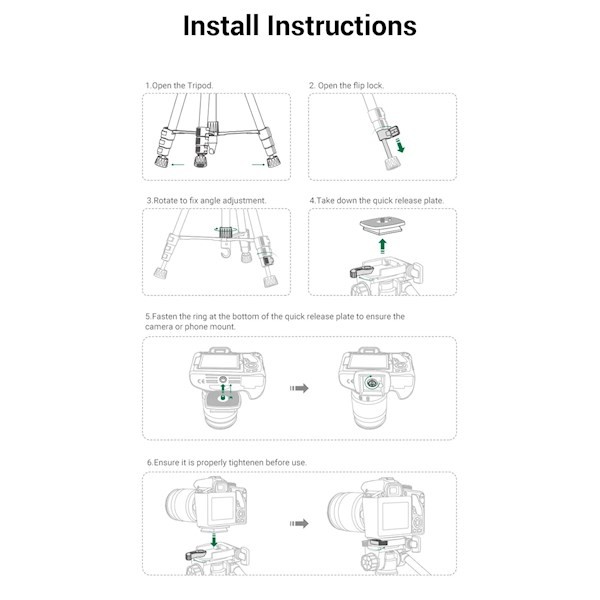 Install Instructions

1.Open the Tripod.

2. Open the flip lock.

3.Rotate to fix angle adjustment.

4.Take down the quick release plate.

5.Fasten the ring at the bottom of the quick release plate to ensure the camera or phone mount.

6.Ensure it is properly tightenen before use.